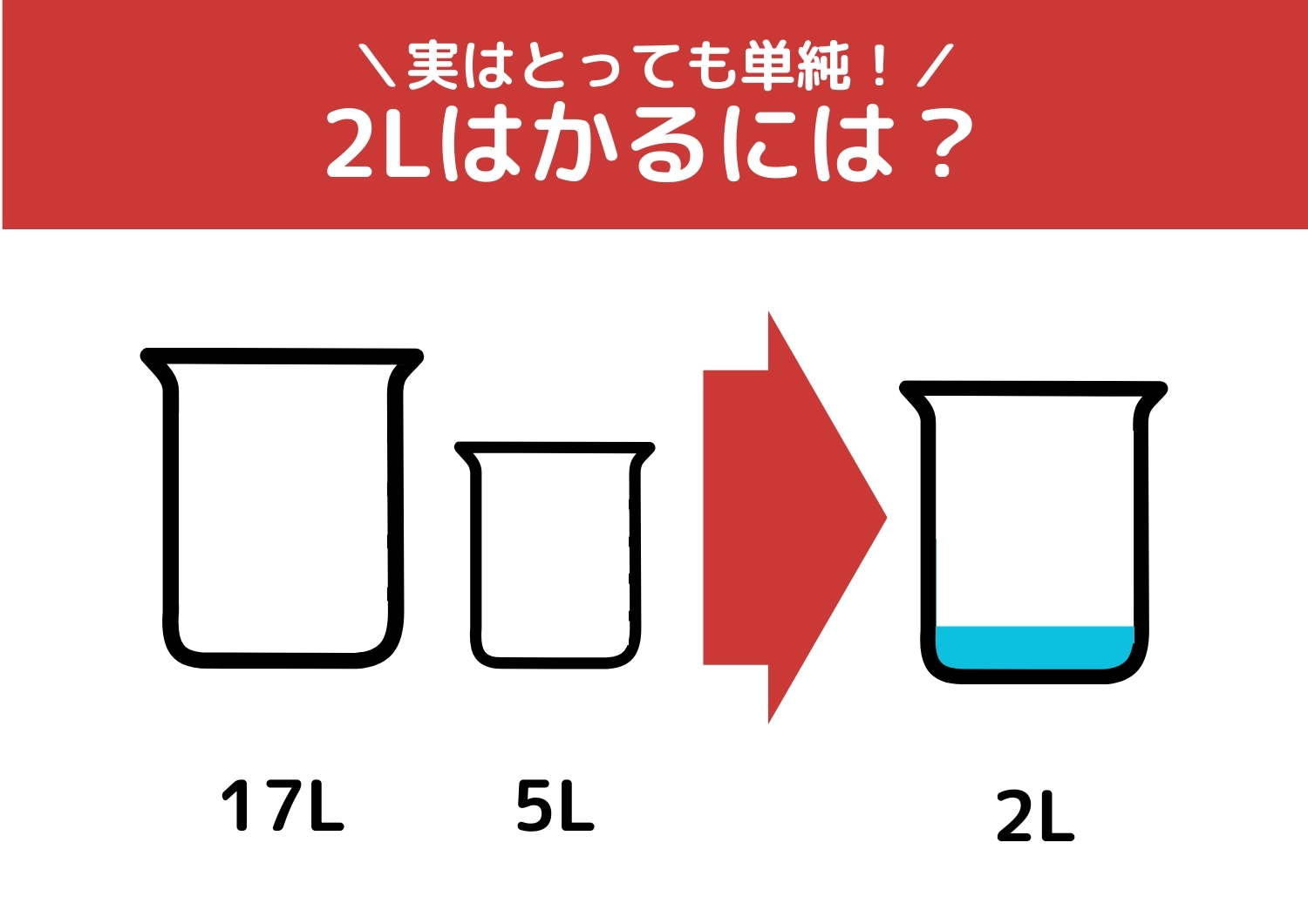 ＼実はとっても単純！／
2Lはかるには？

17L

5L

2L