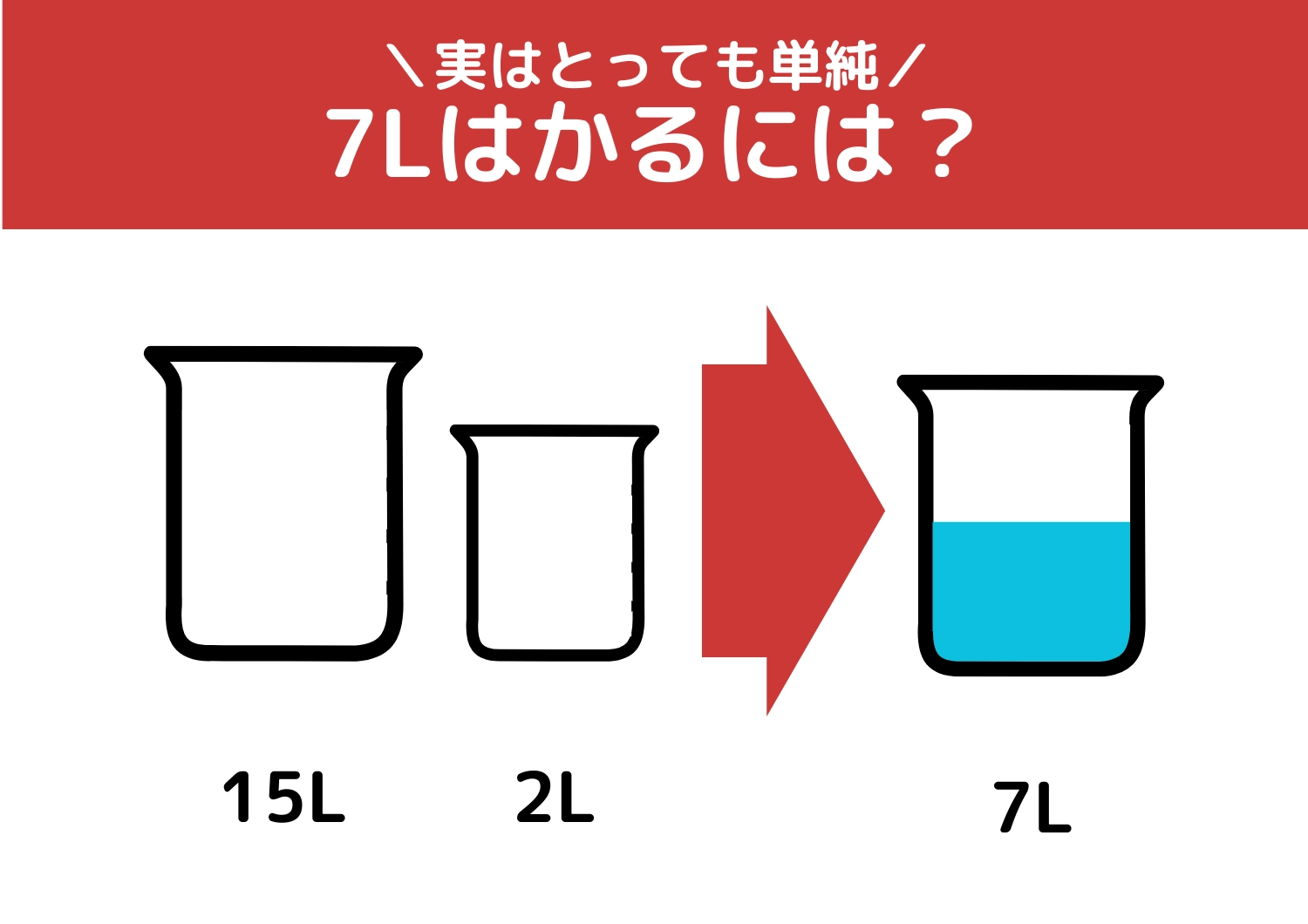 ＼実はとっても単純／
7Lはかるには？

15L

2L

7L